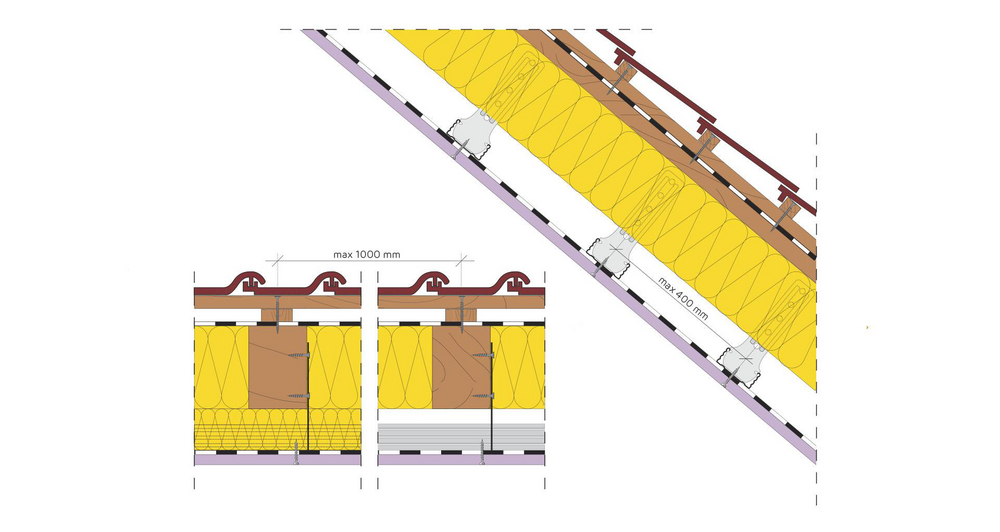 max 1000 mm

max 400 mm