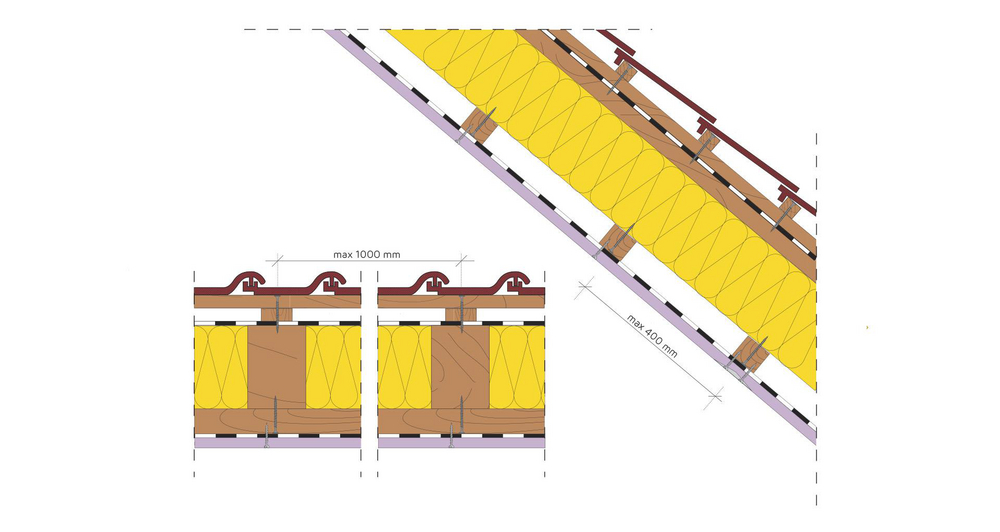 max 1000 mm

max 400 mm